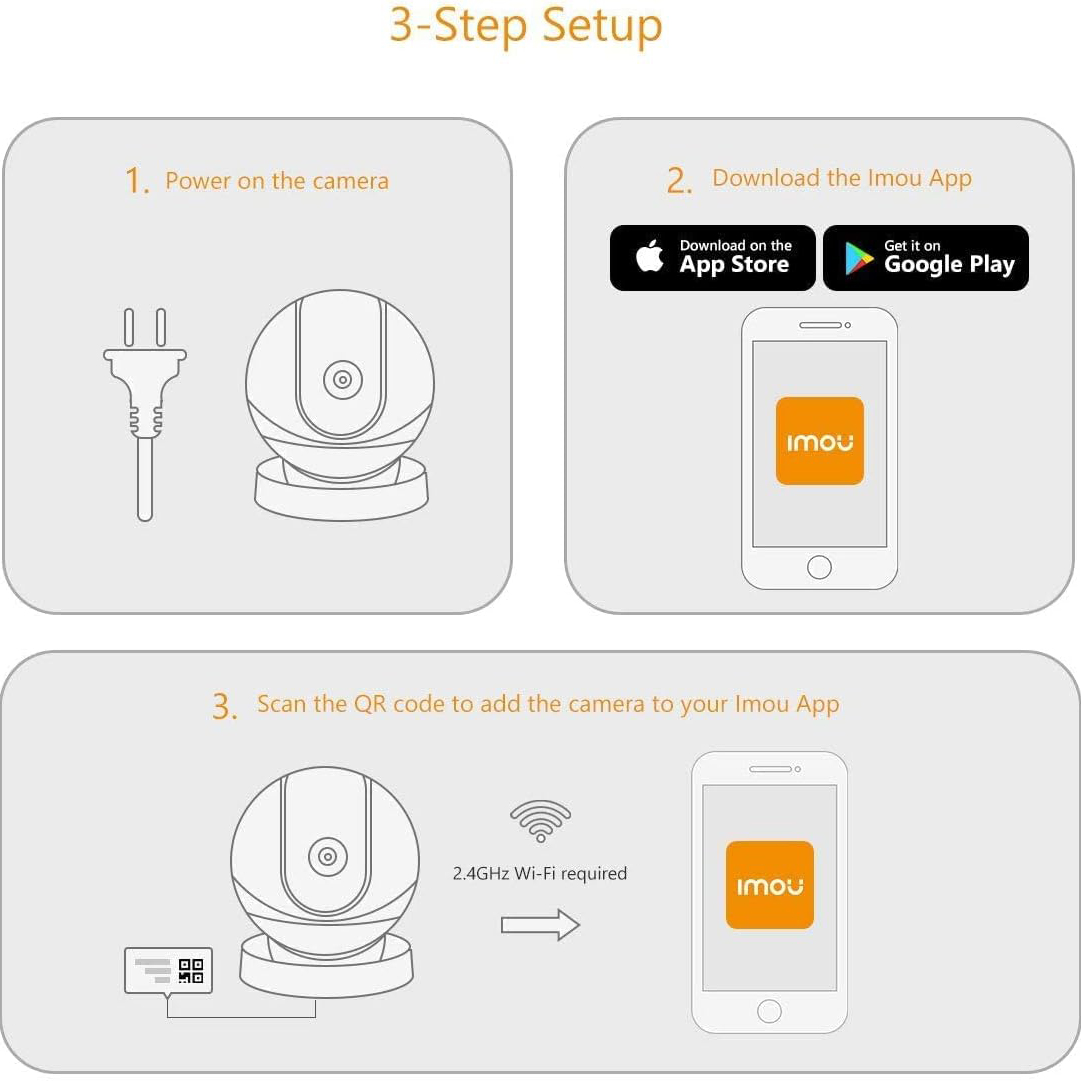 3-Step Setup

1. Power on the camera

2. Download the Imou App

Download on the App Store

Get it on Google Play

imou

3. Scan the QR code to add the camera to your Imou App

2.4GHz Wi-Fi required

imou